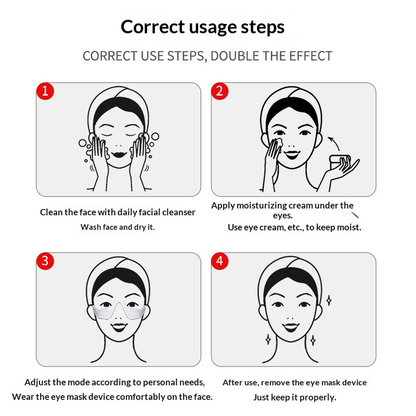 Correct usage steps

CORRECT USE STEPS, DOUBLE THE EFFECT

1

Clean the face with daily facial cleanser

Wash face and dry it.

2

Apply moisturizing cream under the eyes.

Use eye cream, etc., to keep moist.

3

Adjust the mode according to personal needs,

Wear the eye mask device comfortably on the face.

4

After use, remove the eye mask device

Just keep it properly.