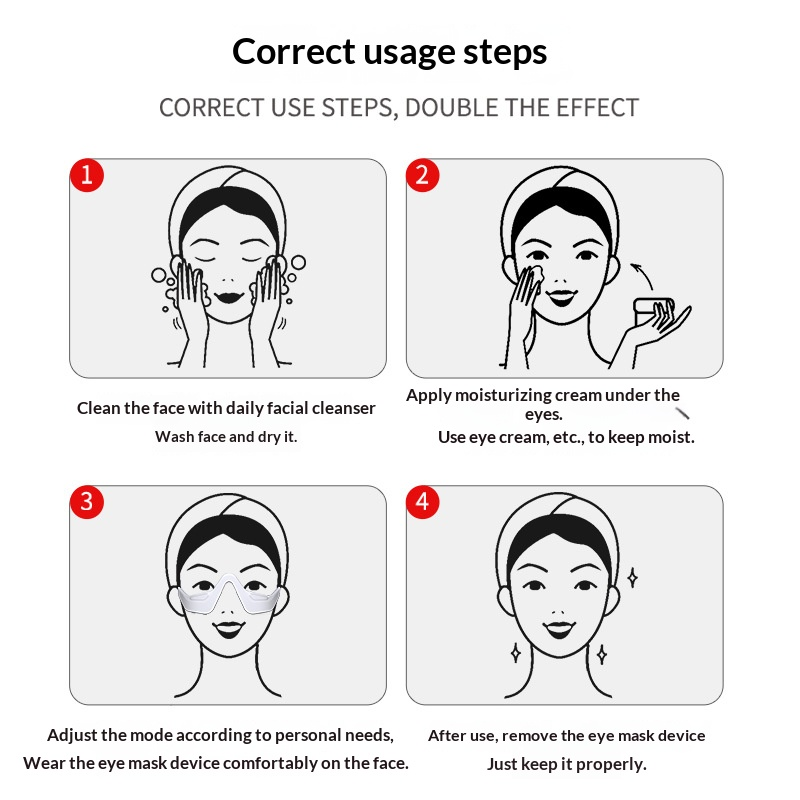 Correct usage steps

CORRECT USE STEPS, DOUBLE THE EFFECT

1

Clean the face with daily facial cleanser

Wash face and dry it.

2

Apply moisturizing cream under the eyes.

Use eye cream, etc., to keep moist.

3

Adjust the mode according to personal needs,

Wear the eye mask device comfortably on the face.

4

After use, remove the eye mask device

Just keep it properly.